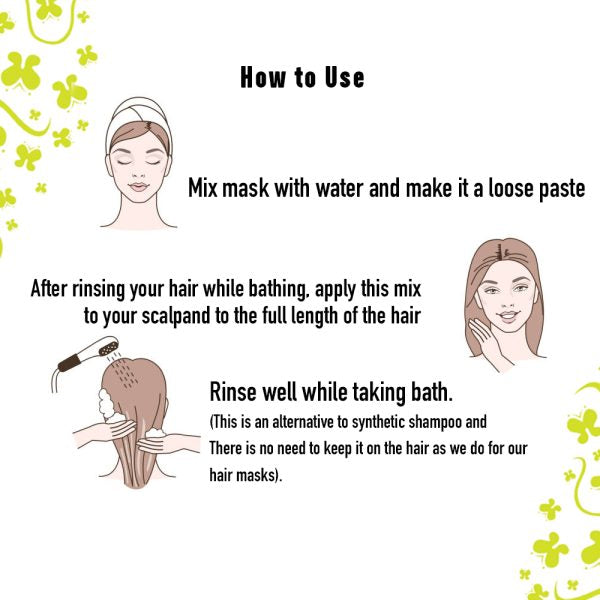 How to Use

Mix mask with water and make it a loose paste

After rinsing your hair while bathing, apply this mix to your scalpand to the full length of the hair

Rinse well while taking bath.

(This is an alternative to synthetic shampoo and There is no need to keep it on the hair as we do for our hair masks).